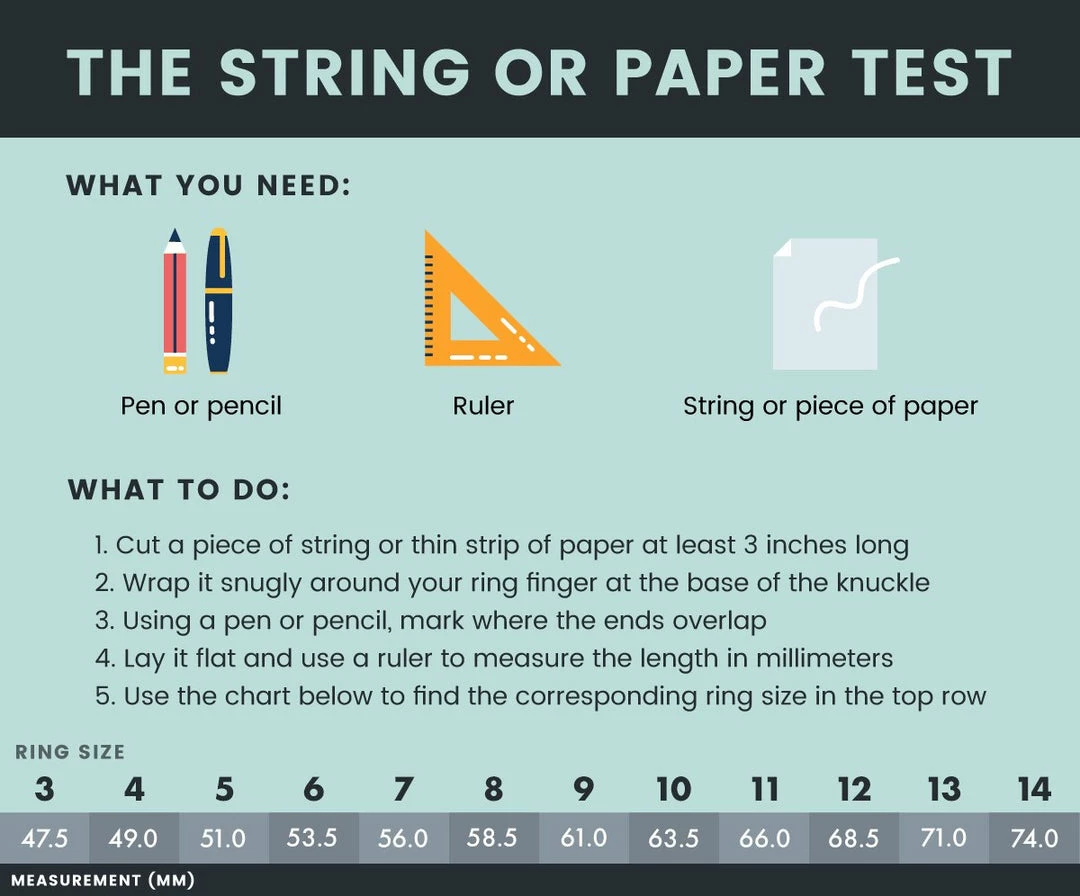 THE STRING OR PAPER TEST

WHAT YOU NEED:

Pen or pencil

Ruler

String or piece of paper

WHAT TO DO:

1. Cut a piece of string or thin strip of paper at least 3 inches long
2. Wrap it snugly around your ring finger at the base of the knuckle
3. Using a pen or pencil, mark where the ends overlap
4. Lay it flat and use a ruler to measure the length in millimeters
5. Use the chart below to find the corresponding ring size in the top row

RING SIZE

| 3 | 4 | 5 | 6 | 7 | 8 | 9 | 10 | 11 | 12 | 13 | 14 |
|---|---|---|---|---|---|---|---|---|---|---|---|
| 47.5 | 49.0 | 51.0 | 53.5 | 56.0 | 58.5 | 61.0 | 63.5 | 66.0 | 68.5 | 71.0 | 74.0 |

MEASUREMENT (MM)